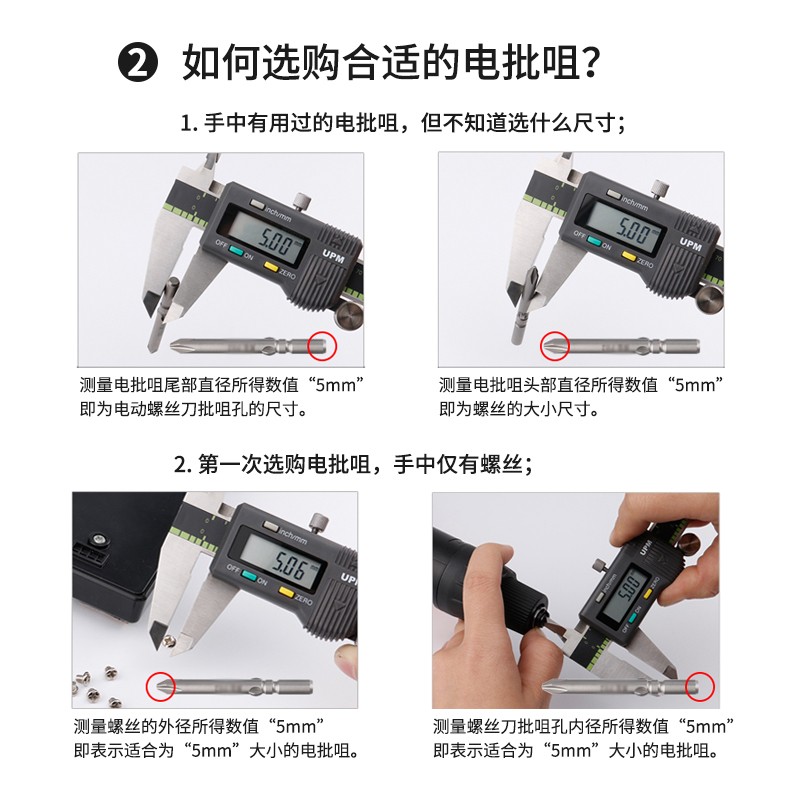 ❷ 如何选购合适的电批咀?

1. 手中有用过的电批咀，但不知道选什么尺寸；

inch/mm
5.00
OFF ON
ZERO
UPM

测量电批咀尾部直径所得数值“5mm”即为电动螺丝刀批咀孔的尺寸。

inch/mm
5.00
OFF ON
ZERO
UPM

测量电批咀头部直径所得数值“5mm”即为螺丝的大小尺寸。

2. 第一次选购电批咀，手中仅有螺丝；

inch/mm
5.06
OFF ON
ZERO
UPM

测量螺丝的外径所得数值“5mm”即表示适合为“5mm”大小的电批咀。

UPM
5.00
OFF ON
ZERO

测量螺丝刀批咀孔内径所得数值“5mm”即表示适合为“5mm”大小的电批咀。