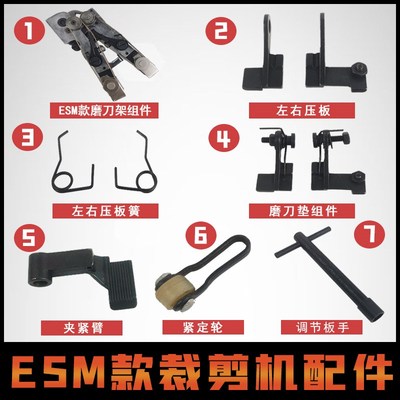 1
ESM款磨刀架组件
2
左右压板
3
左右压板簧
4
磨刀垫组件
5
夹紧臂
6
紧定轮
7
调节板手
ESM款裁剪机配件