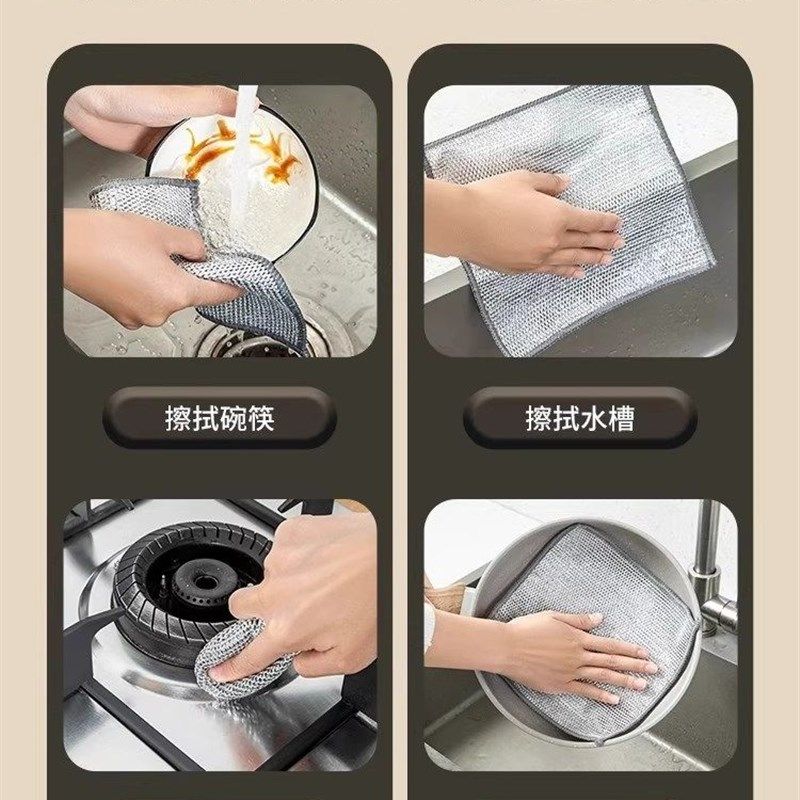 擦拭碗筷

擦拭水槽