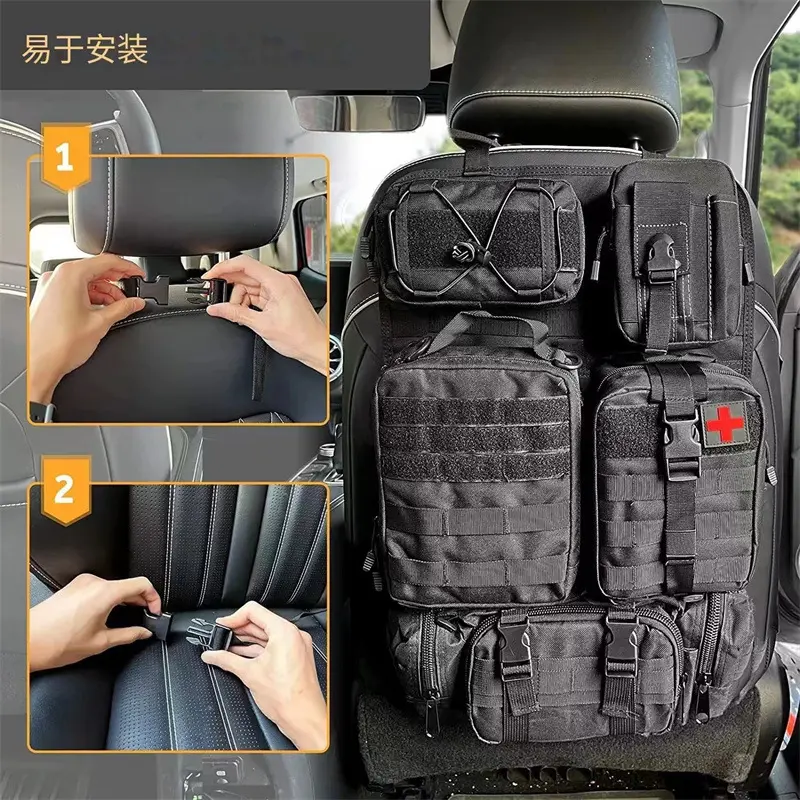 易于安装

1

2