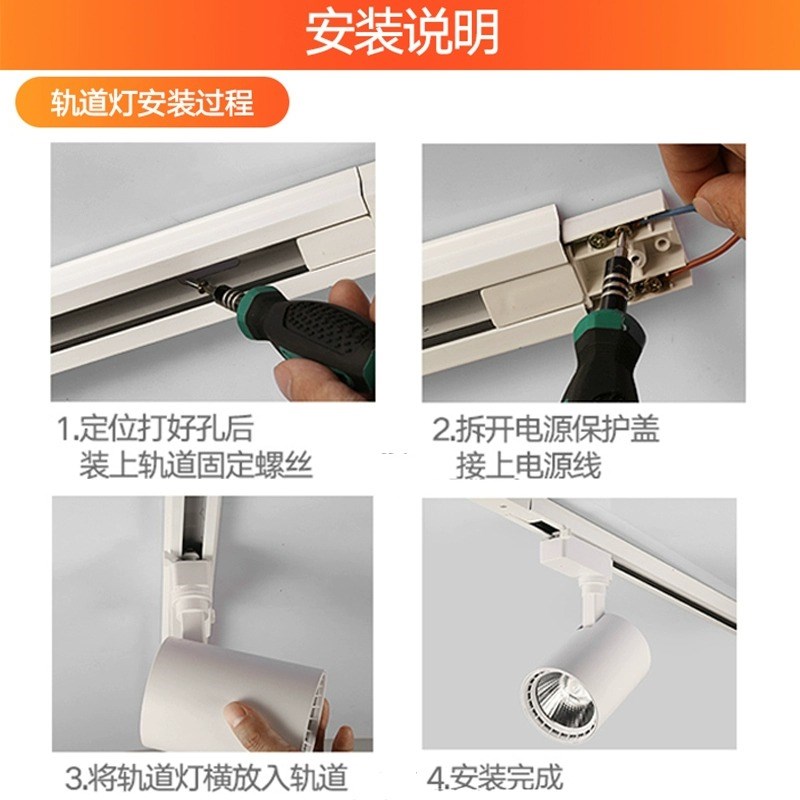 安装说明

轨道灯安装过程

1.定位打好孔后
装上轨道固定螺丝

2.拆开电源保护盖
接上电源线

3.将轨道灯横放入轨道

4.安装完成