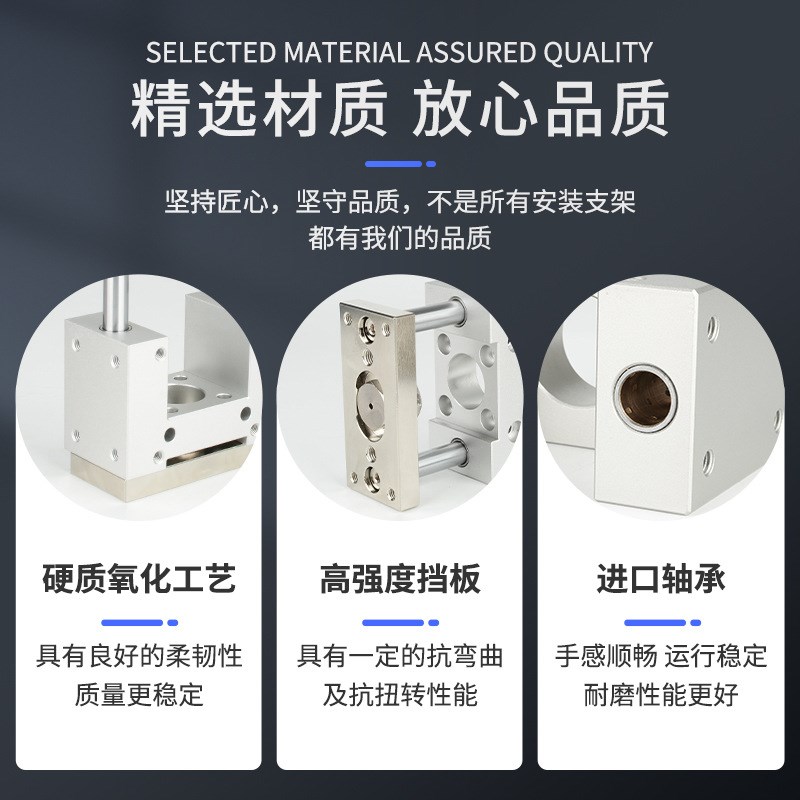 SELECTED MATERIAL ASSURED QUALITY

精选材质 放心品质

坚持匠心，坚守品质，不是所有安装支架都有我们的品质

硬质氧化工艺

具有良好的柔韧性
质量更稳定

高强度挡板

具有一定的抗弯曲
及抗扭转性能

进口轴承

手感顺畅 运行稳定
耐磨性能更好