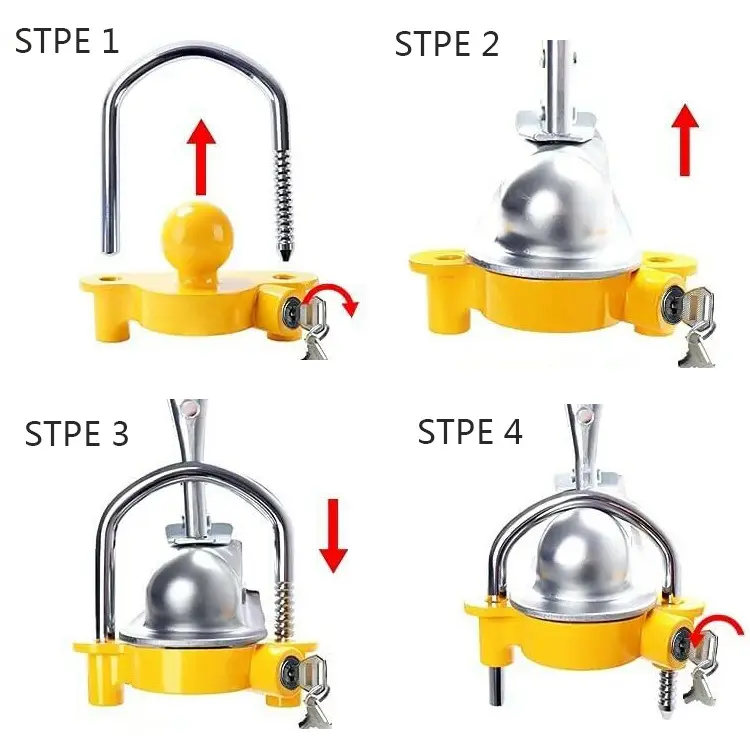 STPE 1

STPE 2

STPE 3

STPE 4