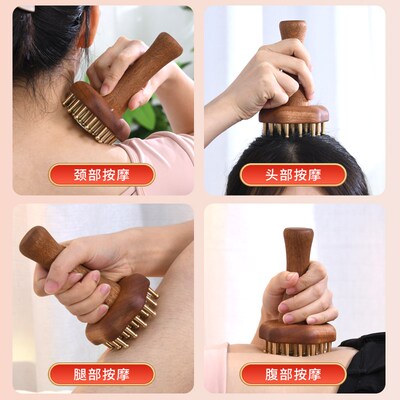 颈部按摩

头部按摩

腿部按摩

腹部按摩