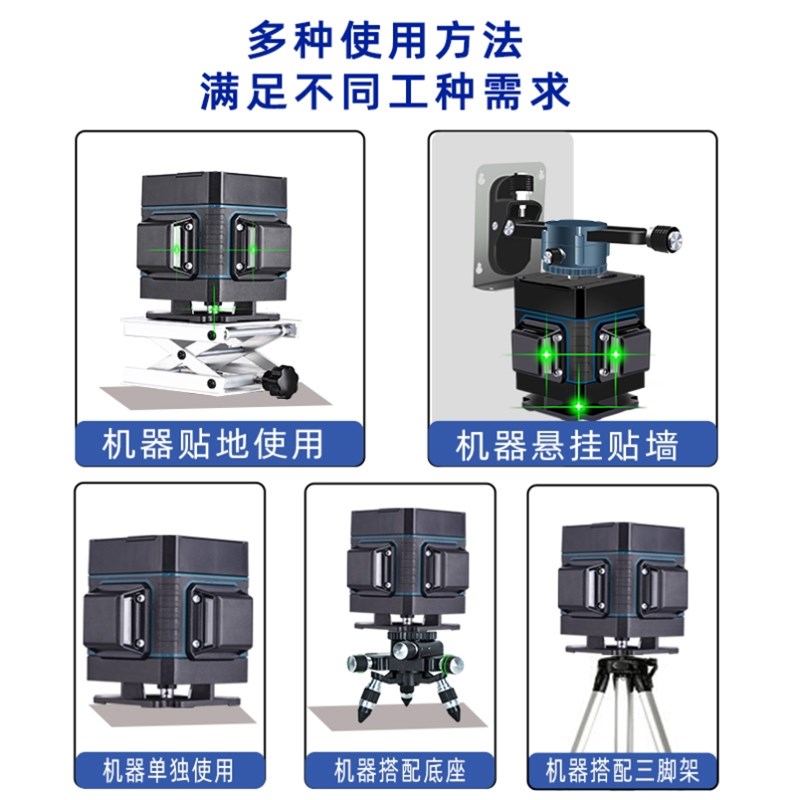 多种使用方法
满足不同工种需求

机器贴地使用

机器悬挂贴墙

机器单独使用

机器搭配底座

机器搭配三脚架