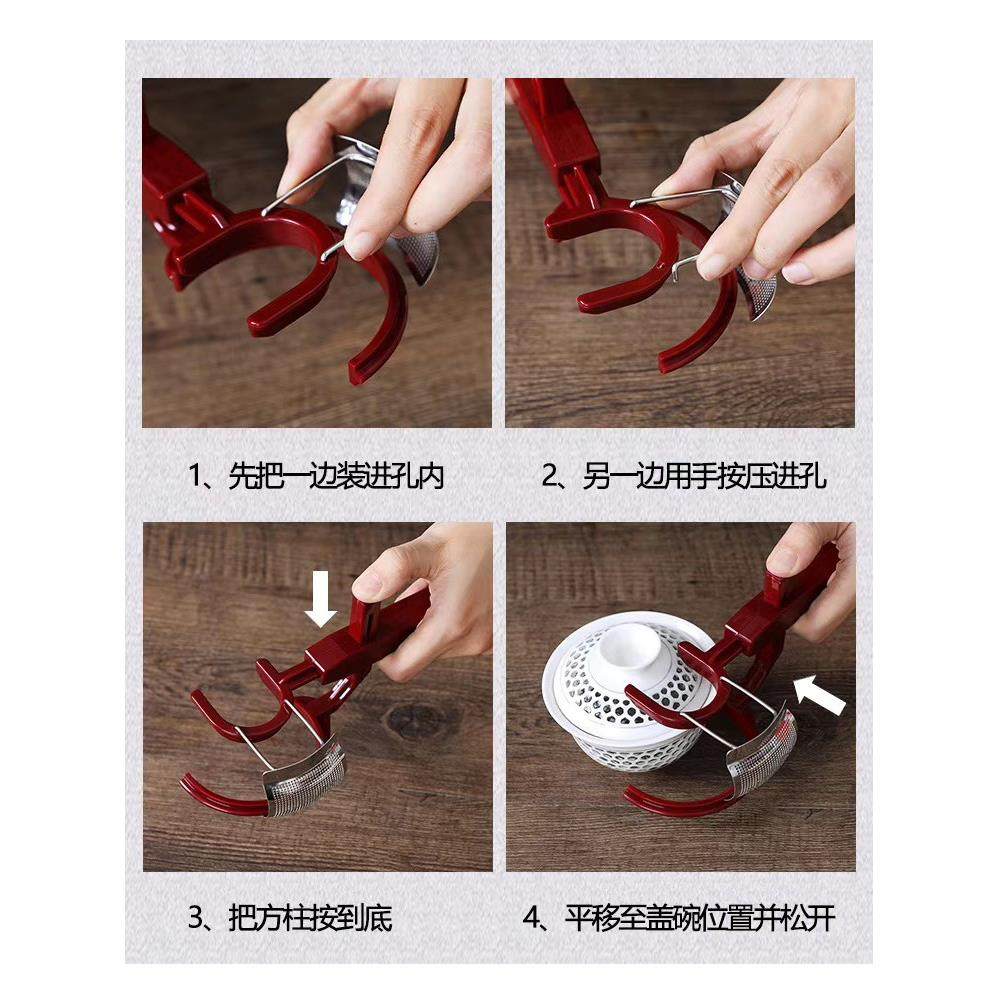 1、先把一边装进孔内

2、另一边用手按压进孔

3、把方柱按到底

4、平移至盖碗位置并松开