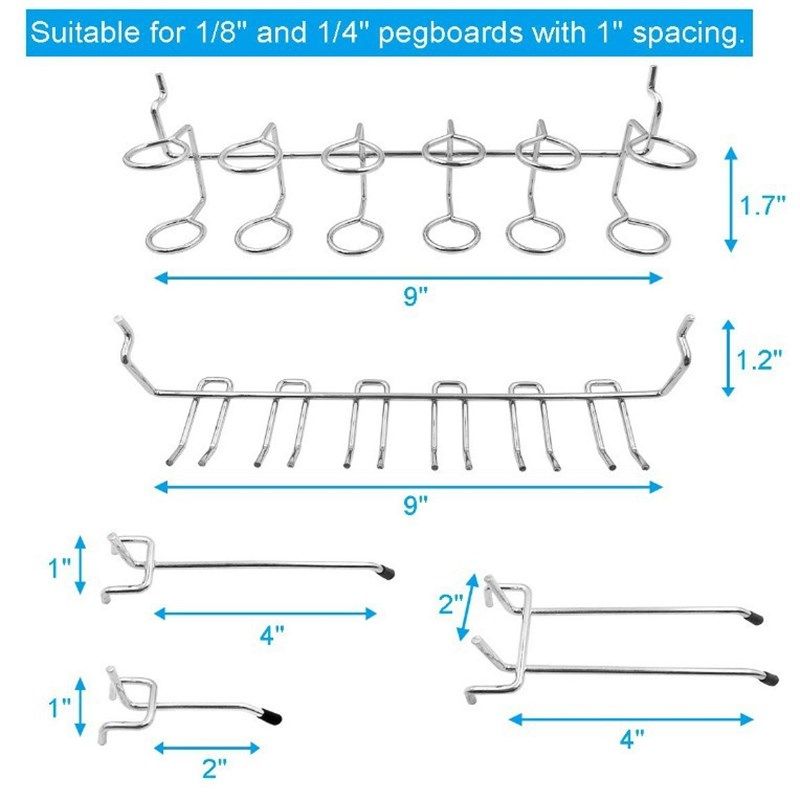 Suitable for 1/8" and 1/4" pegboards with 1" spacing.

1.7"

9"

1.2"

9"

1"

4"

2"

1"

2"

4"