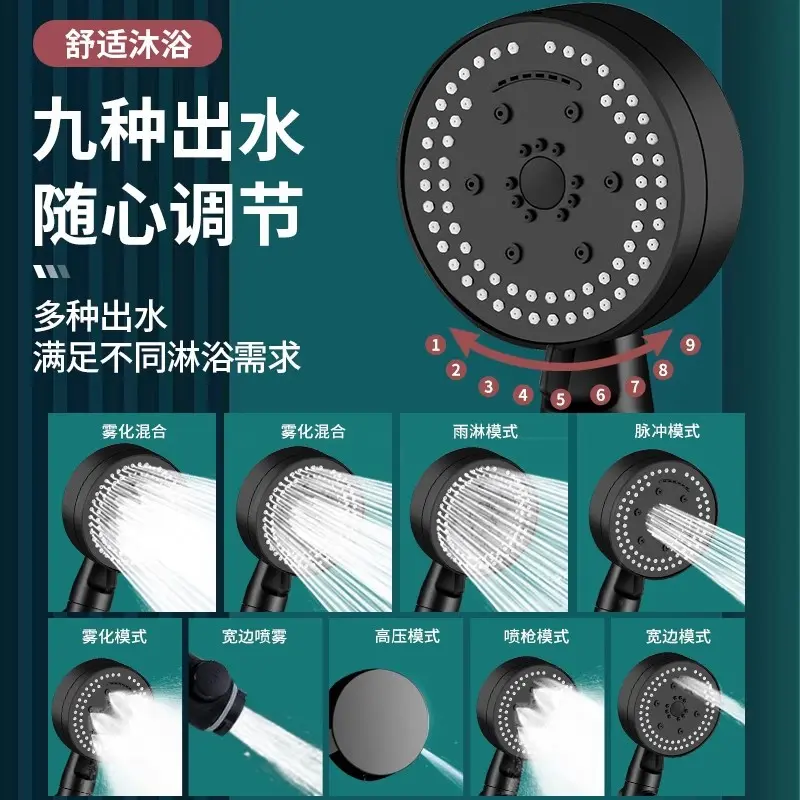 舒适沐浴

九种出水
随心调节

多种出水
满足不同淋浴需求

1 2 3 4 5 6 7 8 9

雾化混合
雾化混合
雨淋模式
脉冲模式

雾化模式
宽边喷雾
高压模式
喷枪模式
宽边模式