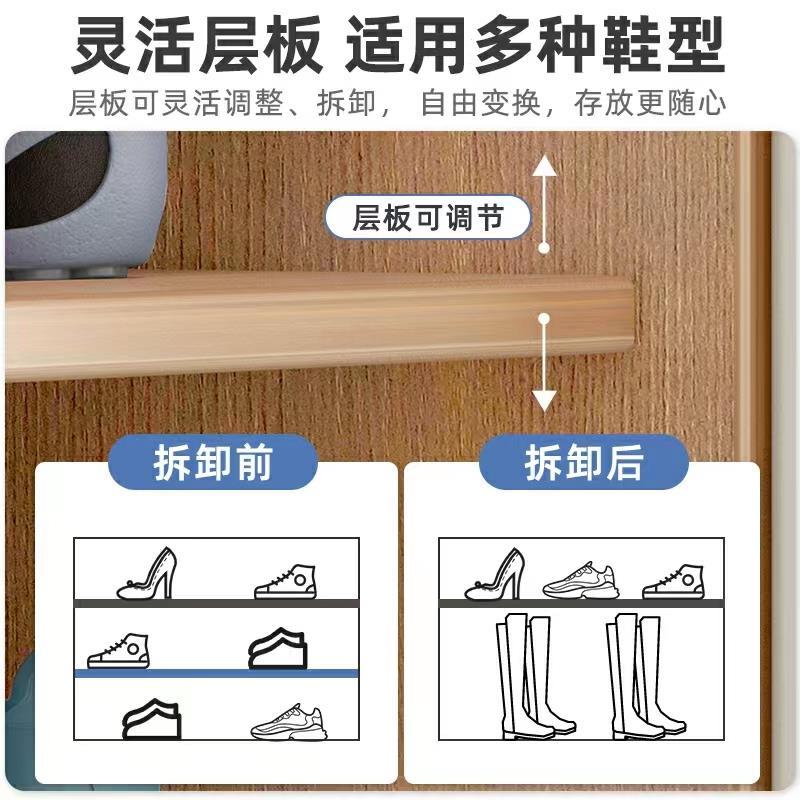 灵活层板 适用多种鞋型

层板可灵活调整、拆卸，自由变换，存放更随心

层板可调节

拆卸前

拆卸后