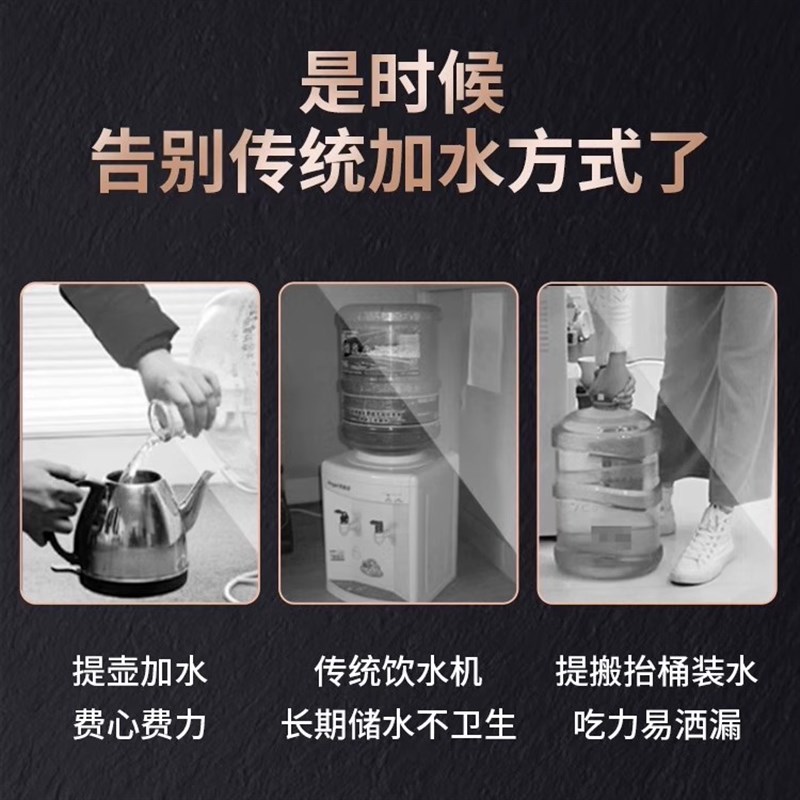 是时候
告别传统加水方式了

提壶加水
费心费力

传统饮水机
长期储水不卫生

提搬抬桶装水
吃力易洒漏