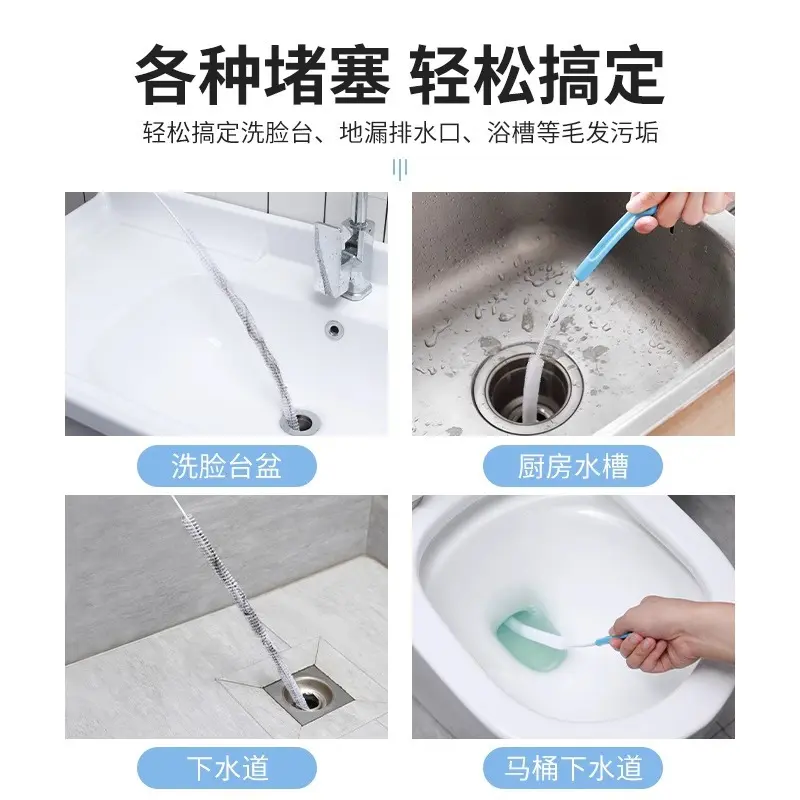 各种堵塞 轻松搞定

轻松搞定洗脸台、地漏排水口、浴槽等毛发污垢

洗脸台盆

厨房水槽

下水道

马桶下水道