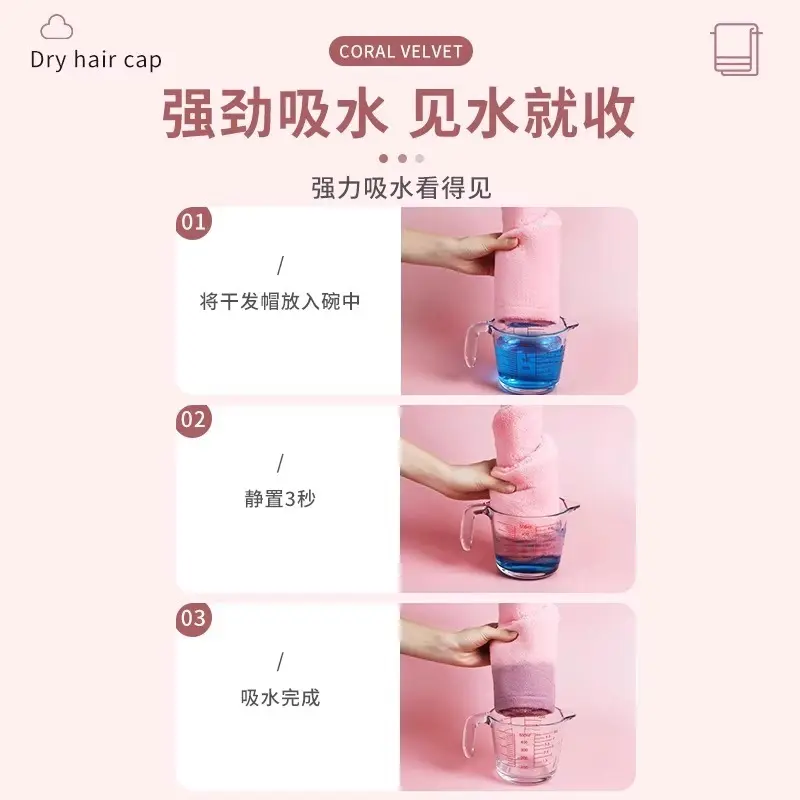 Dry hair cap

CORAL VELVET

强劲吸水 见水就收

强力吸水看得见

01

/

将干发帽放入碗中

02

/

静置3秒

03

/

吸水完成