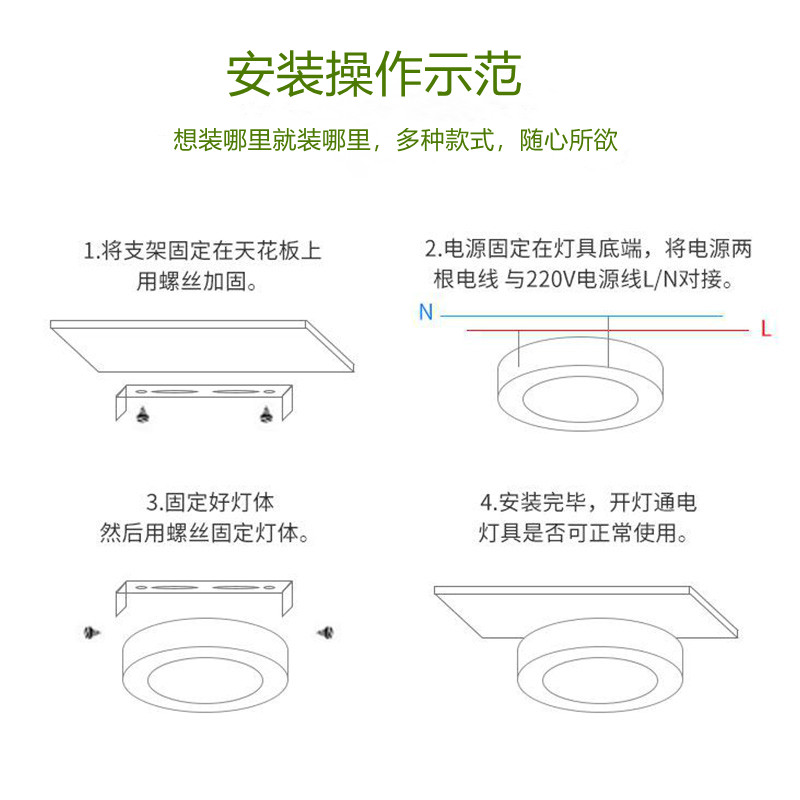 安装操作示范

想装哪里就装哪里，多种款式，随心所欲

1.将支架固定在天花板上
用螺丝加固。

2.电源固定在灯具底端，将电源两根电线 与220V电源线L/N对接。

N

L

3.固定好灯体
然后用螺丝固定灯体。

4.安装完毕，开灯通电
灯具是否可正常使用。