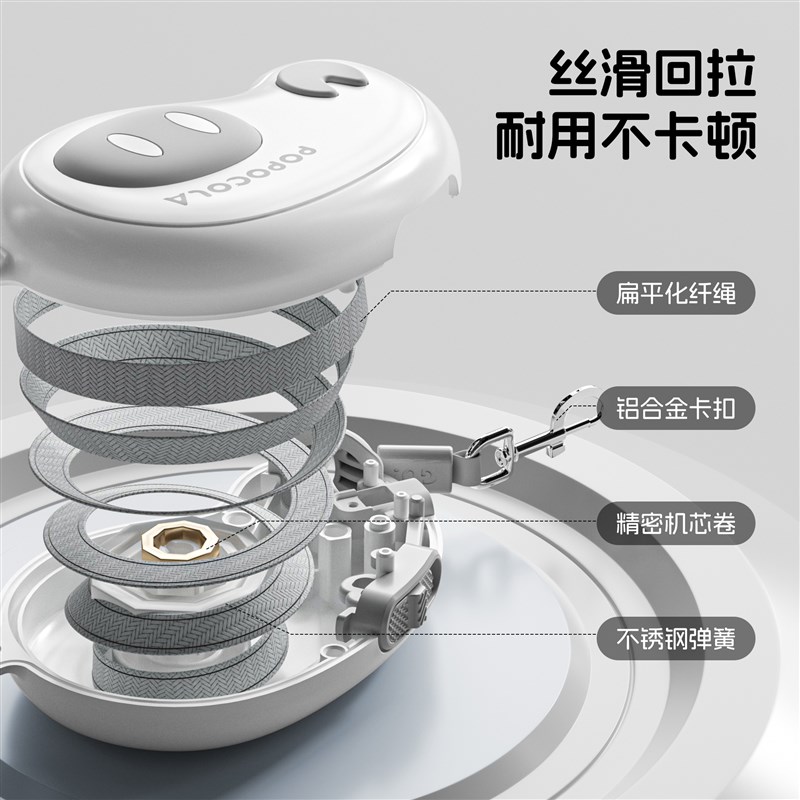 丝滑回拉
耐用不卡顿

POPOCOLA

扁平化纤绳

铝合金卡扣

精密机芯卷

不锈钢弹簧