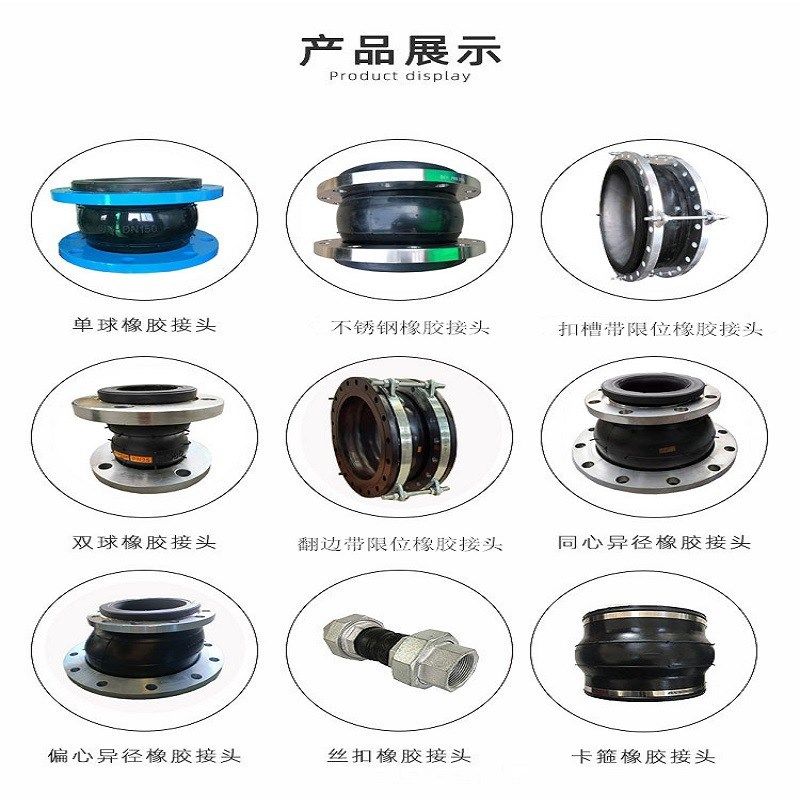 产品展示
Product display

单球橡胶接头

不锈钢橡胶接头

扣槽带限位橡胶接头

双球橡胶接头

翻边带限位橡胶接头

同心异径橡胶接头

偏心异径橡胶接头

丝扣橡胶接头

卡箍橡胶接头