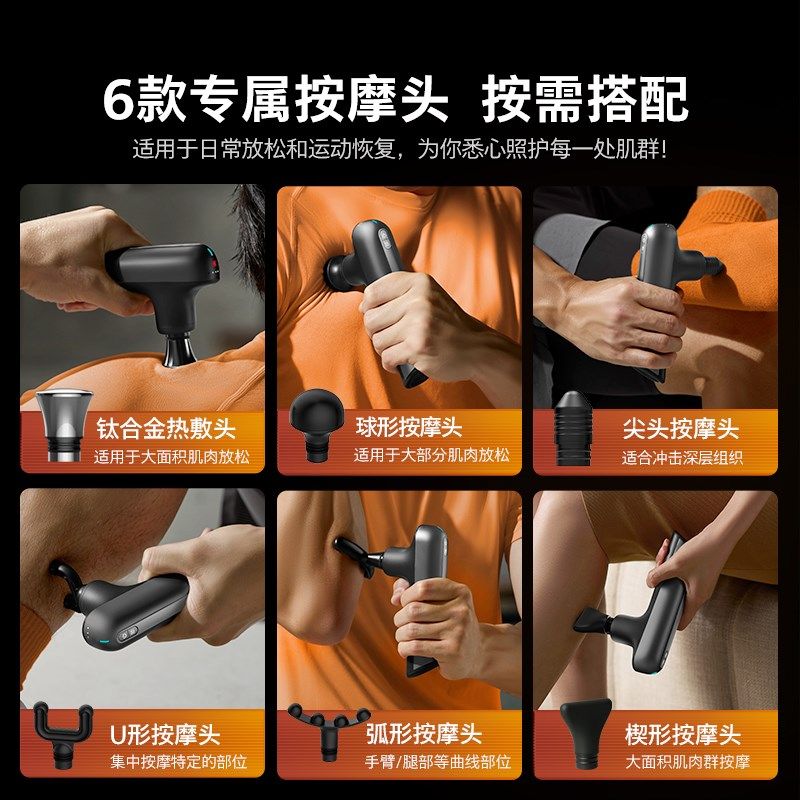 6款专属按摩头 按需搭配
适用于日常放松和运动恢复，为你悉心照护每一处肌群！

钛合金热敷头
适用于大面积肌肉放松

球形按摩头
适用于大部分肌肉放松

尖头按摩头
适合冲击深层组织

U形按摩头
集中按摩特定的部位

弧形按摩头
手臂/腿部等曲线部位

楔形按摩头
大面积肌肉群按摩