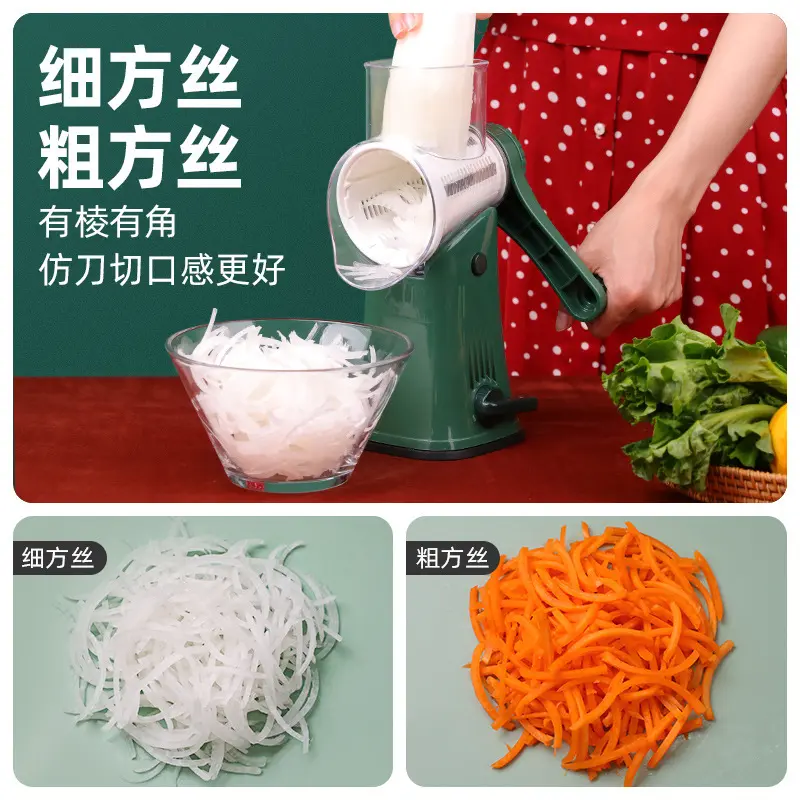 细方丝
粗方丝
有棱有角
仿刀切口感更好

细方丝

粗方丝