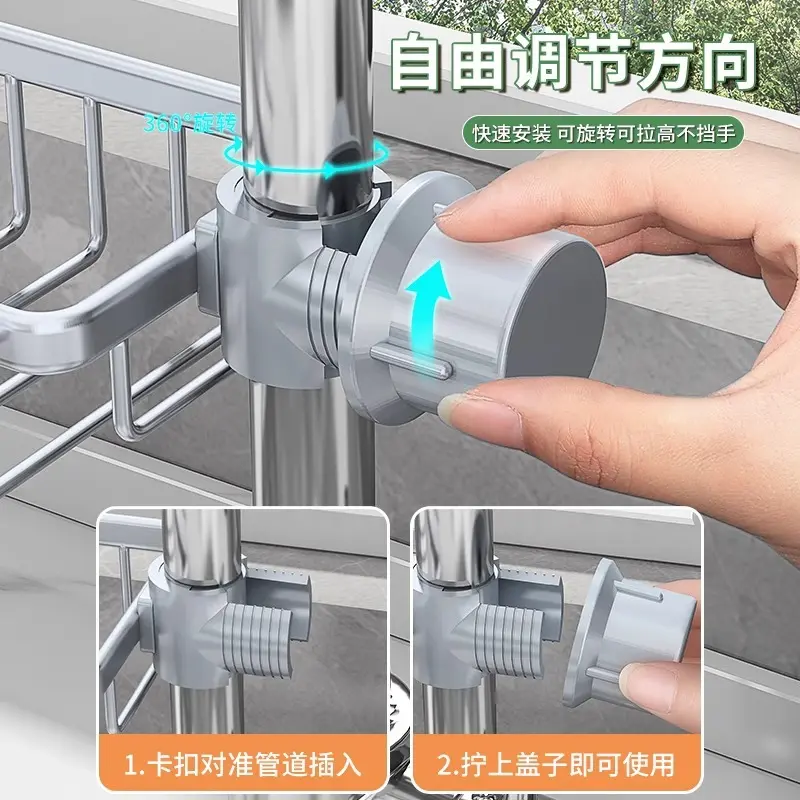 自由调节方向

快速安装 可旋转可拉高不挡手

360°旋转

1.卡扣对准管道插入

2.拧上盖子即可使用