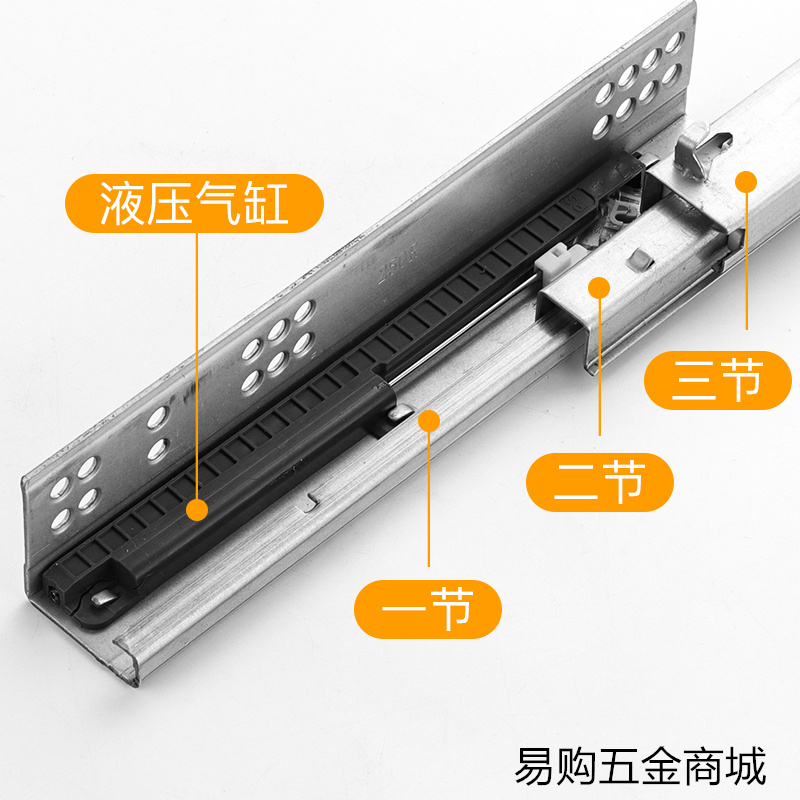 液压气缸

三节

二节

一节

易购五金商城