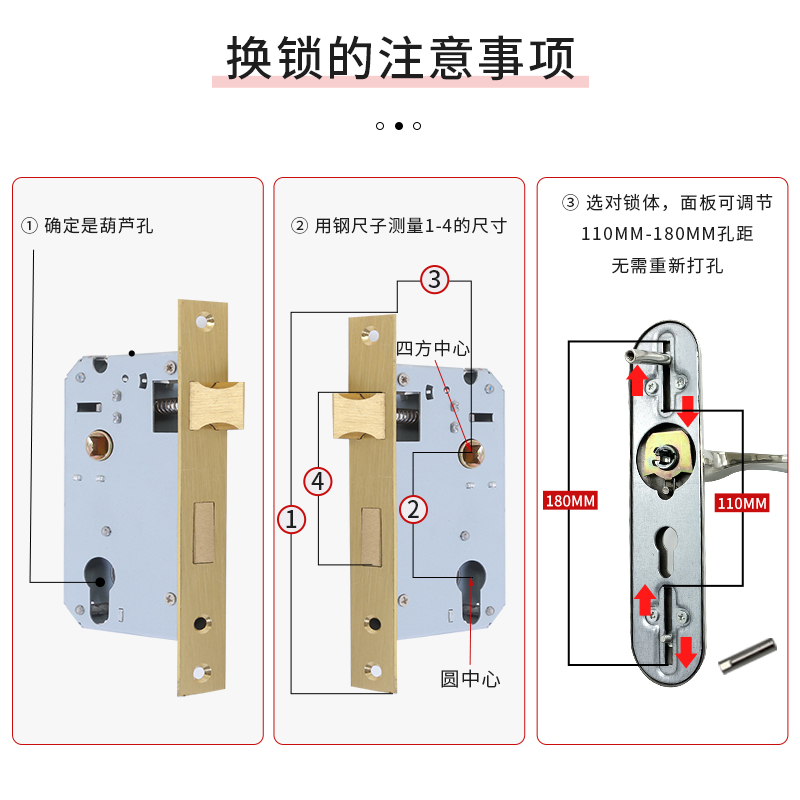 换锁的注意事项

① 确定是葫芦孔

② 用钢尺子测量1-4的尺寸

3

四方中心

4

1

2

圆中心

③ 选对锁体，面板可调节 110MM-180MM孔距 无需重新打孔

180MM

110MM