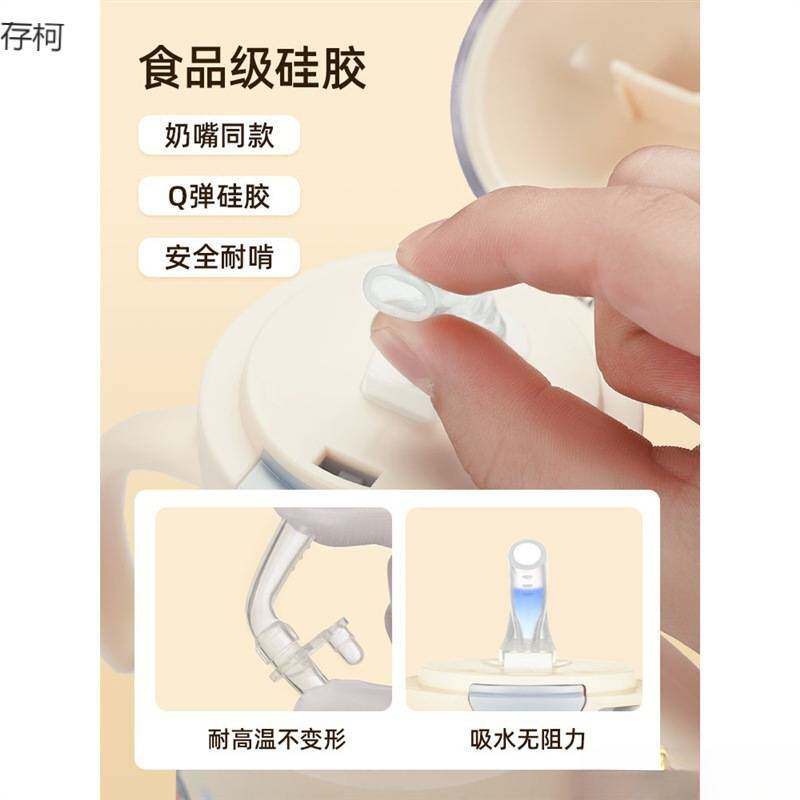 存柯

食品级硅胶

奶嘴同款

Q弹硅胶

安全耐啃

耐高温不变形

吸水无阻力