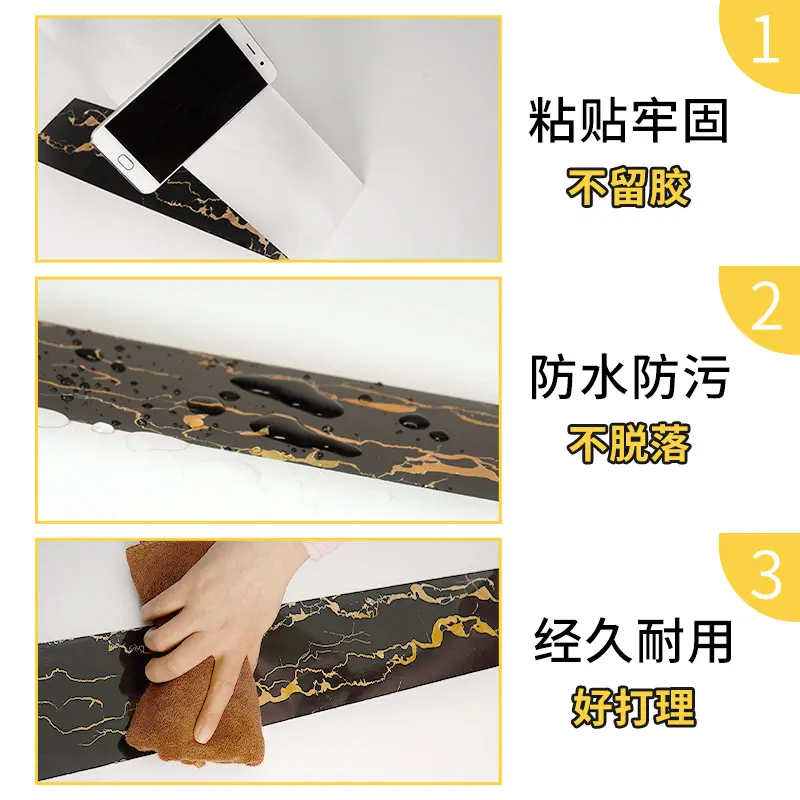 1

粘贴牢固

不留胶

2

防水防污

不脱落

3

经久耐用

好打理