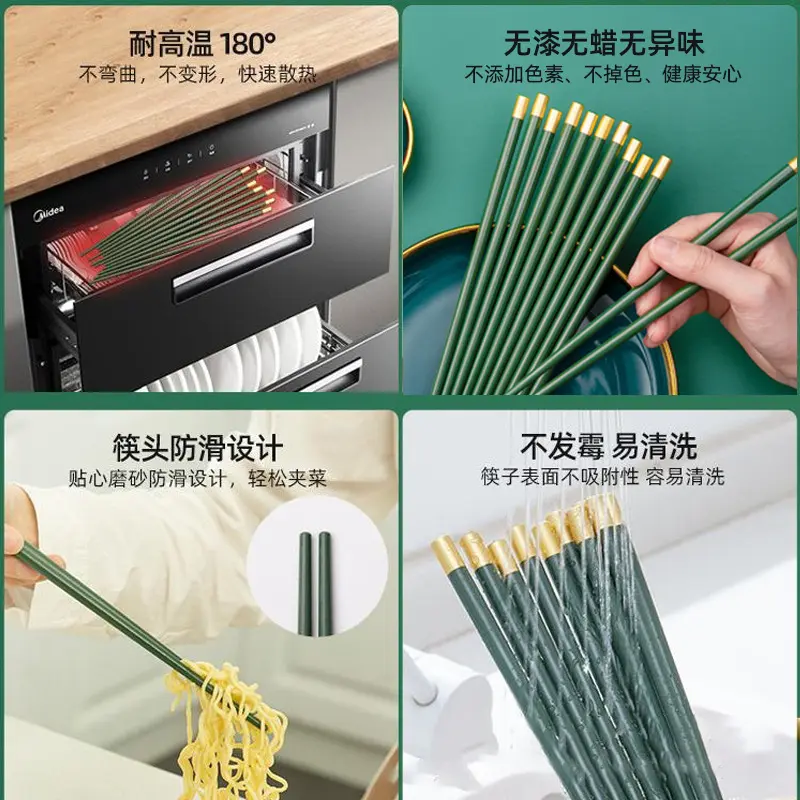 耐高温 180°

不弯曲，不变形，快速散热

Midea

无漆无蜡无异味

不添加色素、不掉色、健康安心

筷头防滑设计

贴心磨砂防滑设计，轻松夹菜

不发霉 易清洗

筷子表面不吸附性 容易清洗