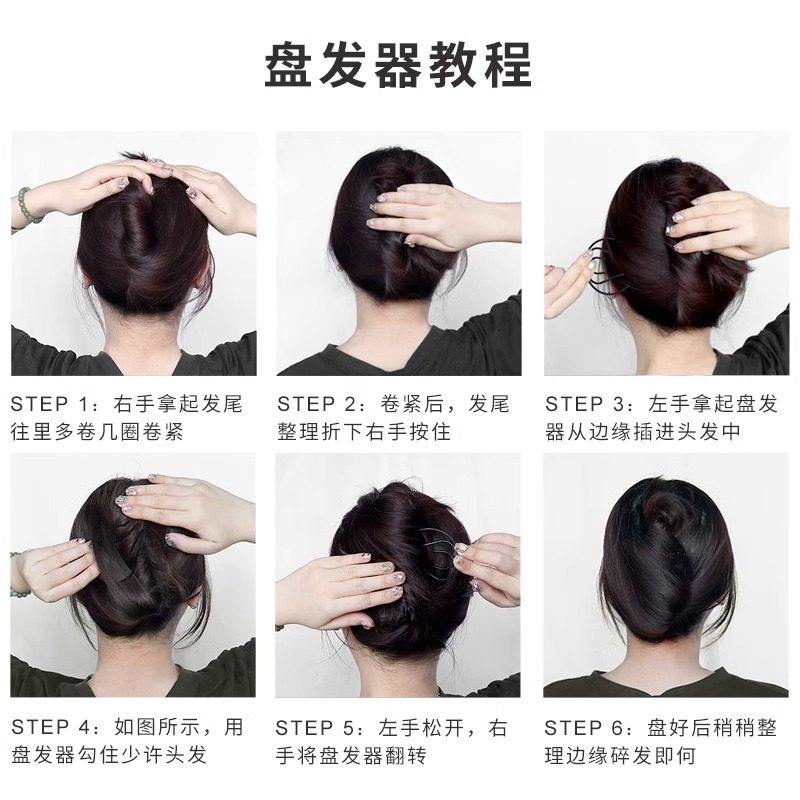 盘发器教程

STEP 1：右手拿起发尾往里多卷几圈卷紧

STEP 2：卷紧后，发尾整理折下右手按住

STEP 3：左手拿起盘发器从边缘插进头发中

STEP 4：如图所示，用盘发器勾住少许头发

STEP 5：左手松开，右手将盘发器翻转

STEP 6：盘好后稍稍整理边缘碎发即何