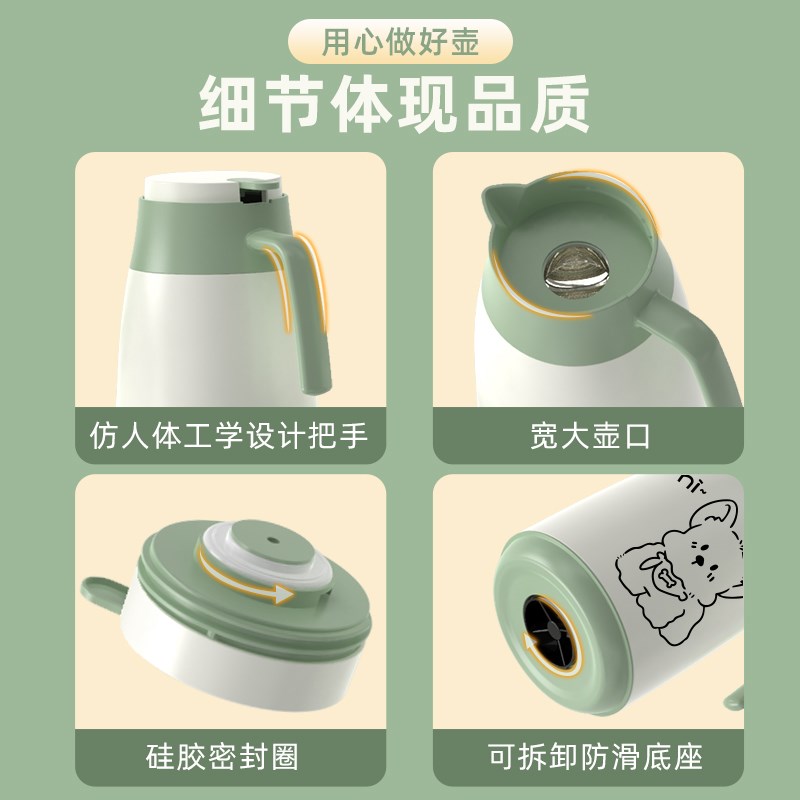 用心做好壶

细节体现品质

仿人体工学设计把手

宽大壶口

硅胶密封圈

可拆卸防滑底座