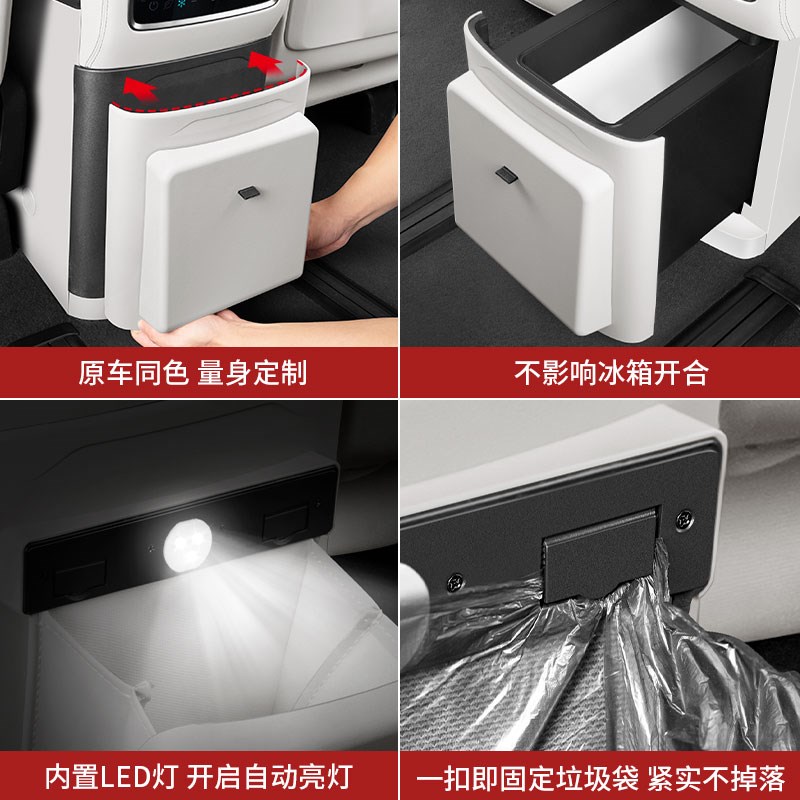 原车同色 量身定制

不影响冰箱开合

内置LED灯 开启自动亮灯

一扣即固定垃圾袋 紧实不掉落