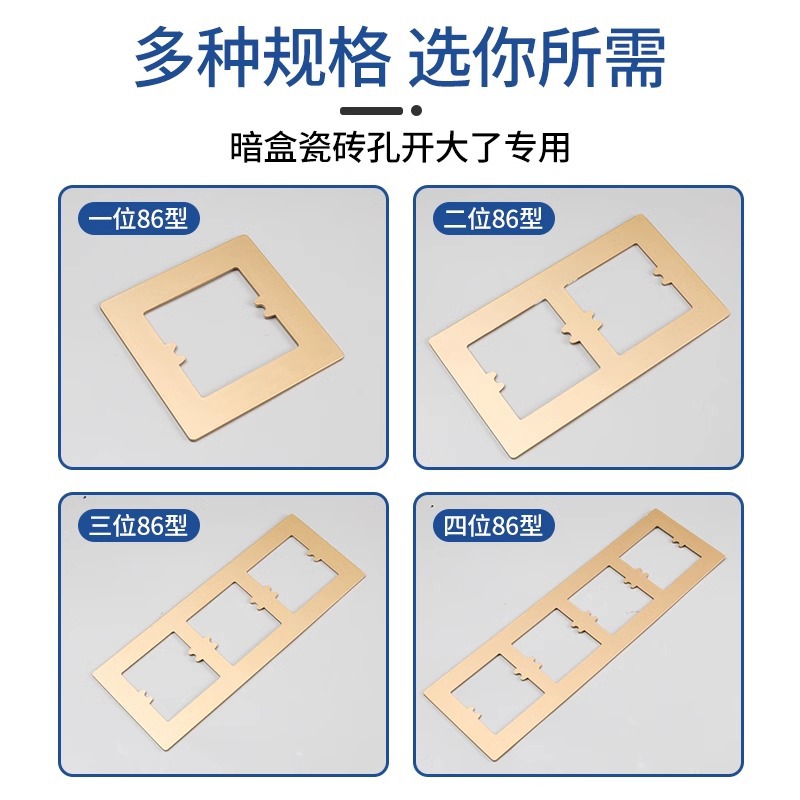 多种规格 选你所需

暗盒瓷砖孔开大了专用

一位86型

二位86型

三位86型

四位86型