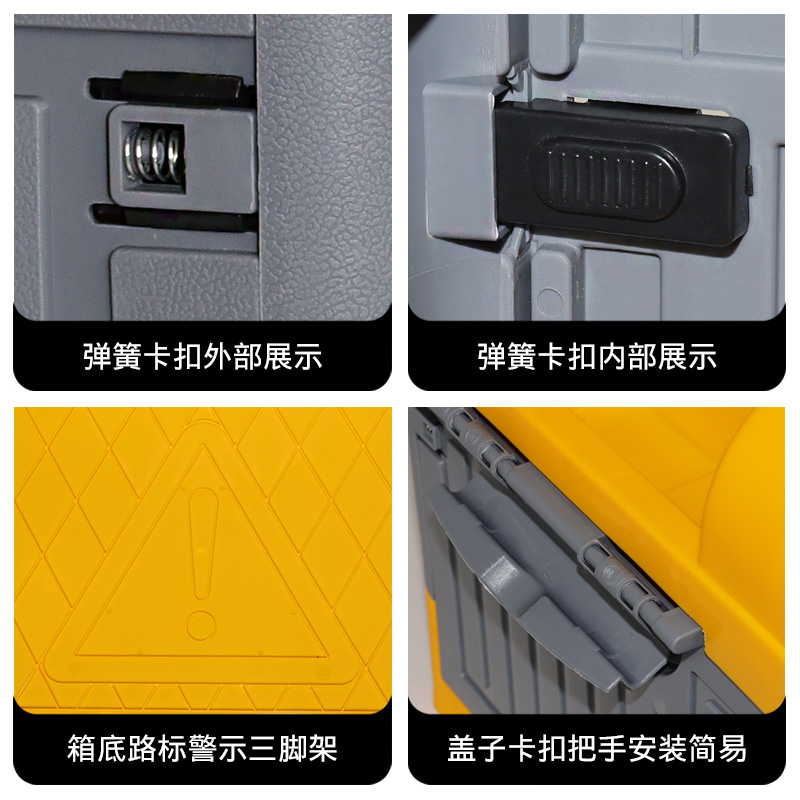 弹簧卡扣外部展示

弹簧卡扣内部展示

箱底路标警示三脚架

盖子卡扣把手安装简易