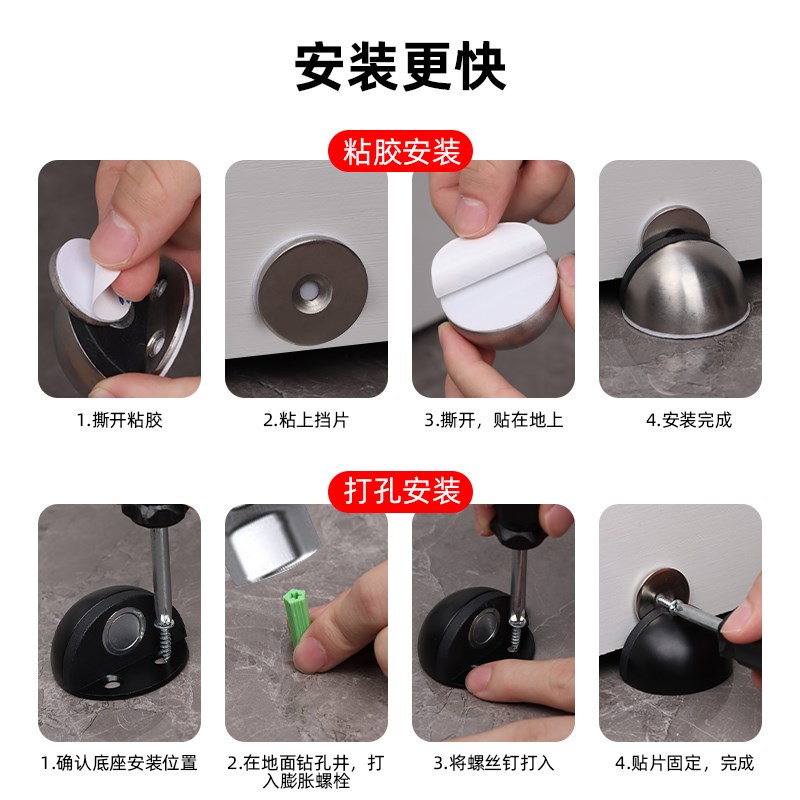 安装更快

粘胶安装

1.撕开粘胶

2.粘上挡片

3.撕开，贴在地上

4.安装完成

打孔安装

1.确认底座安装位置

2.在地面钻孔井，打入膨胀螺栓

3.将螺丝钉打入

4.贴片固定，完成