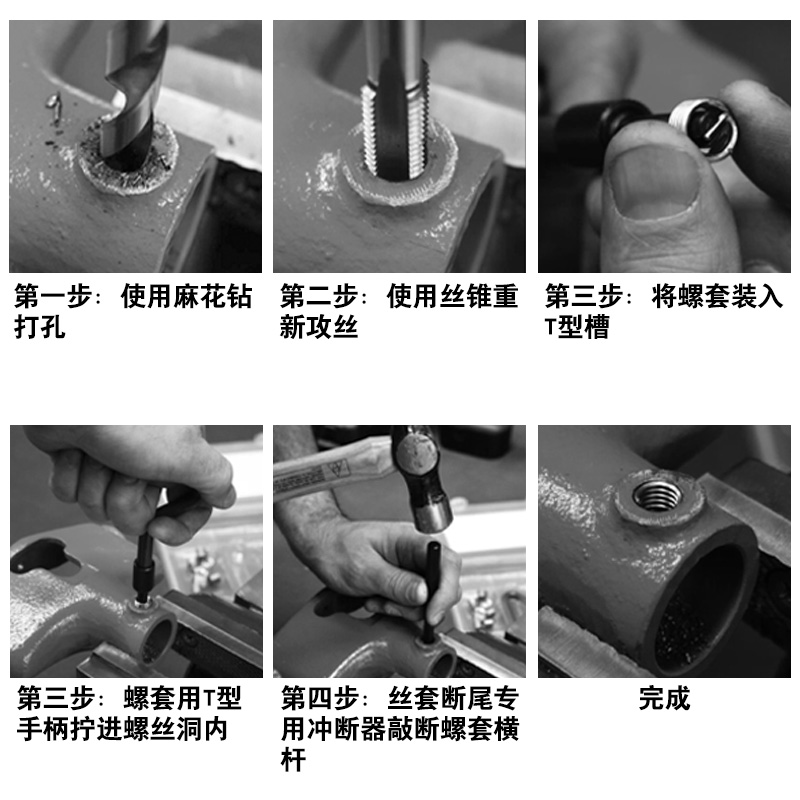 第一步：使用麻花钻打孔

第二步：使用丝锥重新攻丝

第三步：将螺套装入T型槽

第三步：螺套用T型手柄拧进螺丝洞内

第四步：丝套断尾专用冲断器敲断螺套横杆

完成