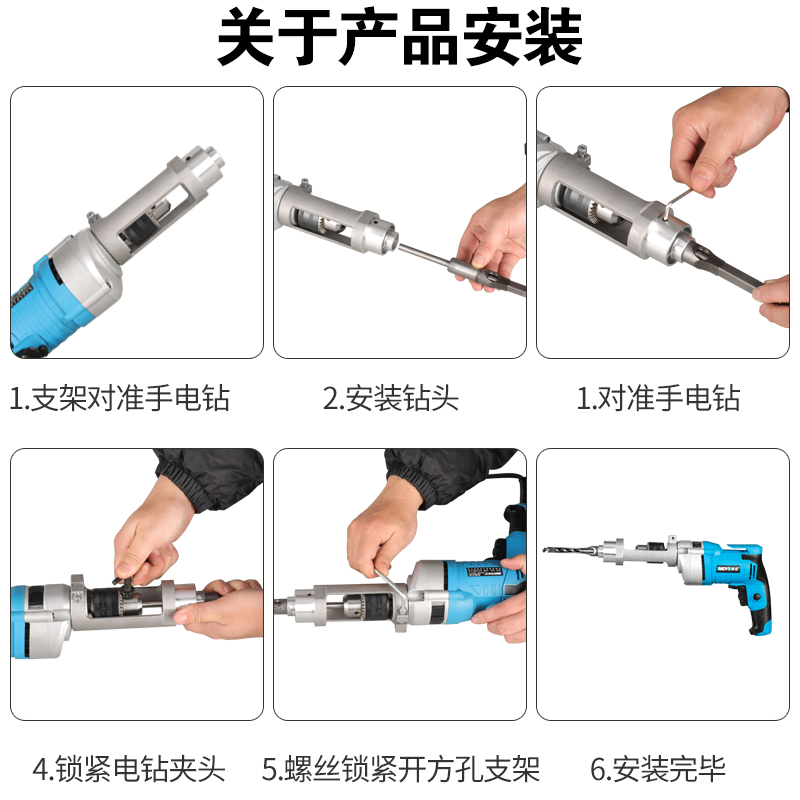 关于产品安装

1.支架对准手电钻

2.安装钻头

1.对准手电钻

4.锁紧电钻夹头

5.螺丝锁紧开方孔支架

6.安装完毕