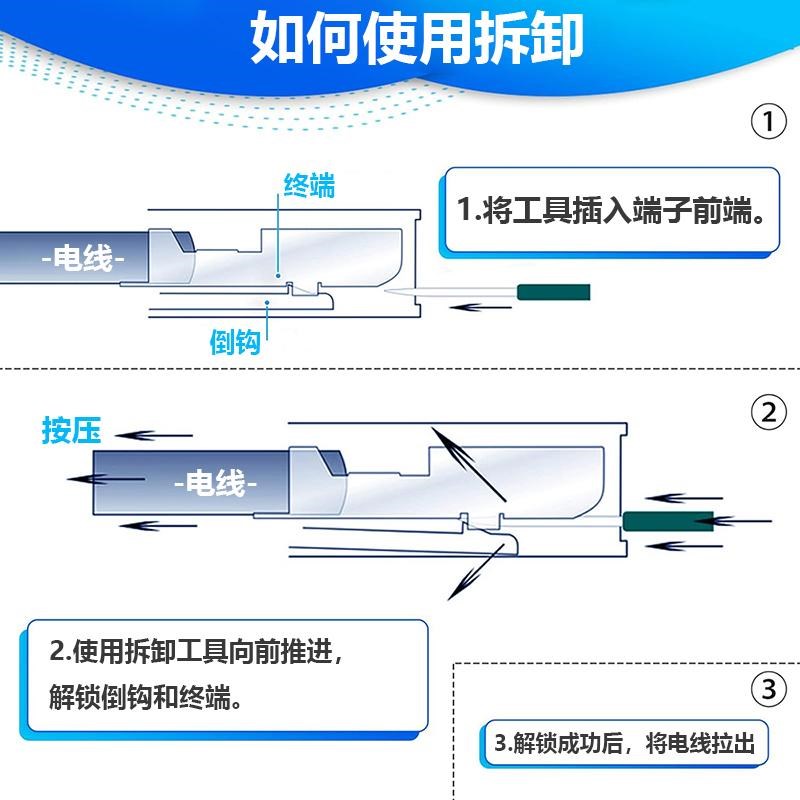 如何使用拆卸

①

终端

1.将工具插入端子前端。

-电线-

倒钩

②

按压

-电线-

2.使用拆卸工具向前推进，解锁倒钩和终端。

③

3.解锁成功后，将电线拉出