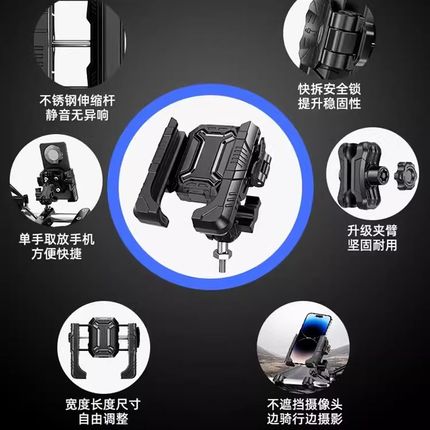 不锈钢伸缩杆
静音无异响

快拆安全锁
提升稳固性

单手取放手机
方便快捷

升级夹臂
坚固耐用

宽度长度尺寸
自由调整

不遮挡摄像头
边骑行边摄影