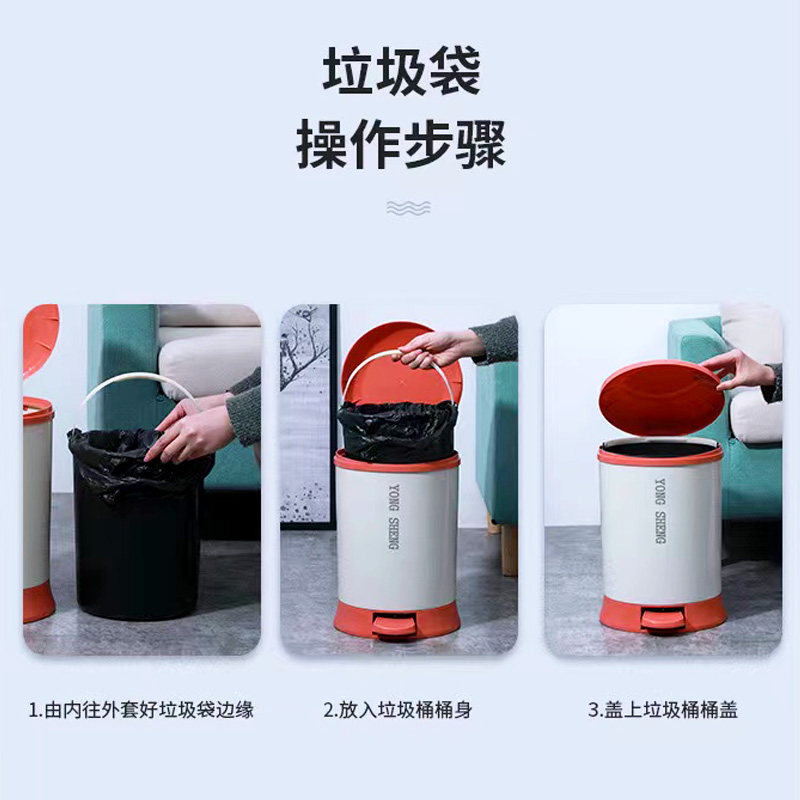 垃圾袋
操作步骤

YONG SHENG

YONG SHENG

1.由内往外套好垃圾袋边缘

2.放入垃圾桶桶身

3.盖上垃圾桶桶盖