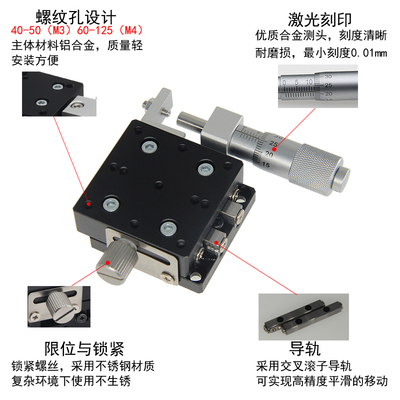 螺纹孔设计
40-50（M3）60-125（M4）
主体材料铝合金，质量轻
安装方便

激光刻印
优质合金测头，刻度清晰
耐磨损，最小刻度0.01mm

0 5 10 30 25 20

25 20 15

限位与锁紧
锁紧螺丝，采用不锈钢材质
复杂环境下使用不生锈

导轨
采用交叉滚子导轨
可实现高精度平滑的移动