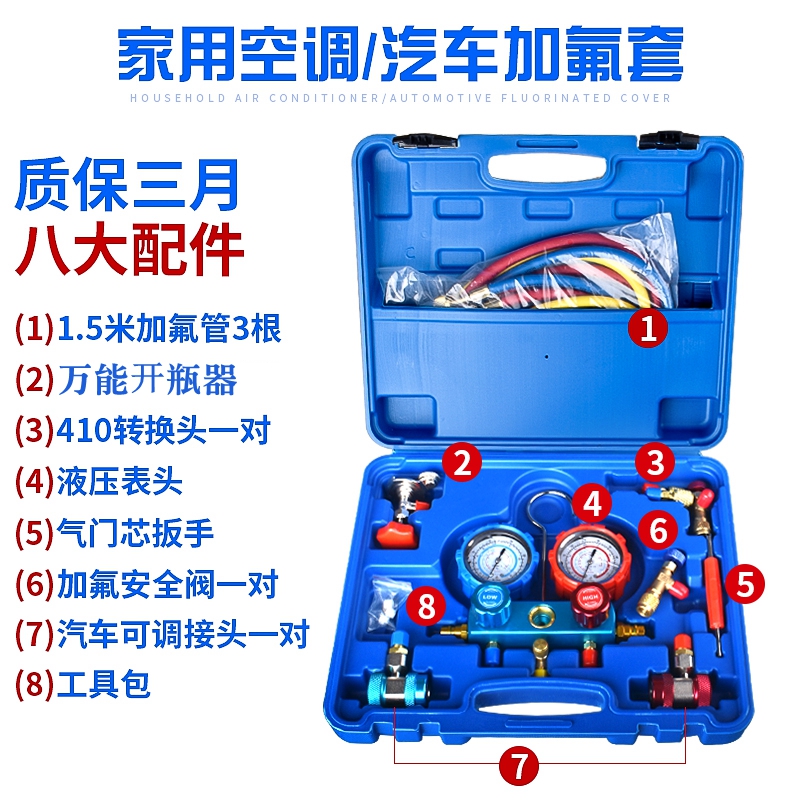 家用空调/汽车加氟套

HOUSEHOLD AIR CONDITIONER/AUTOMOTIVE FLUORINATED COVER

质保三月
八大配件

(1)1.5米加氟管3根
(2)万能开瓶器
(3)410转换头一对
(4)液压表头
(5)气门芯扳手
(6)加氟安全阀一对
(7)汽车可调接头一对
(8)工具包

1
2
3
4
6
5
8
LOW
HIGH
7