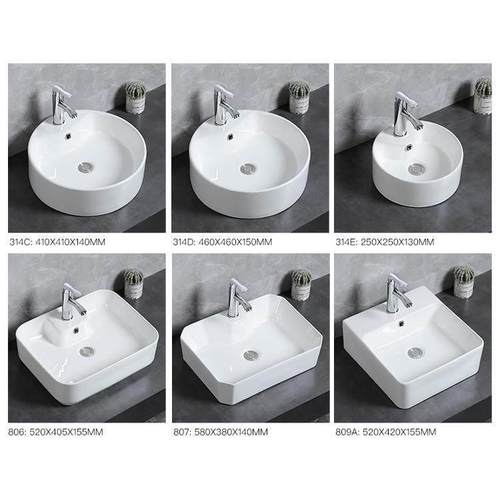 314C: 410X410X140MM

314D: 460X460X150MM

314E: 250X250X130MM

806: 520X405X155MM

807: 580X380X140MM

809A: 520X420X155MM