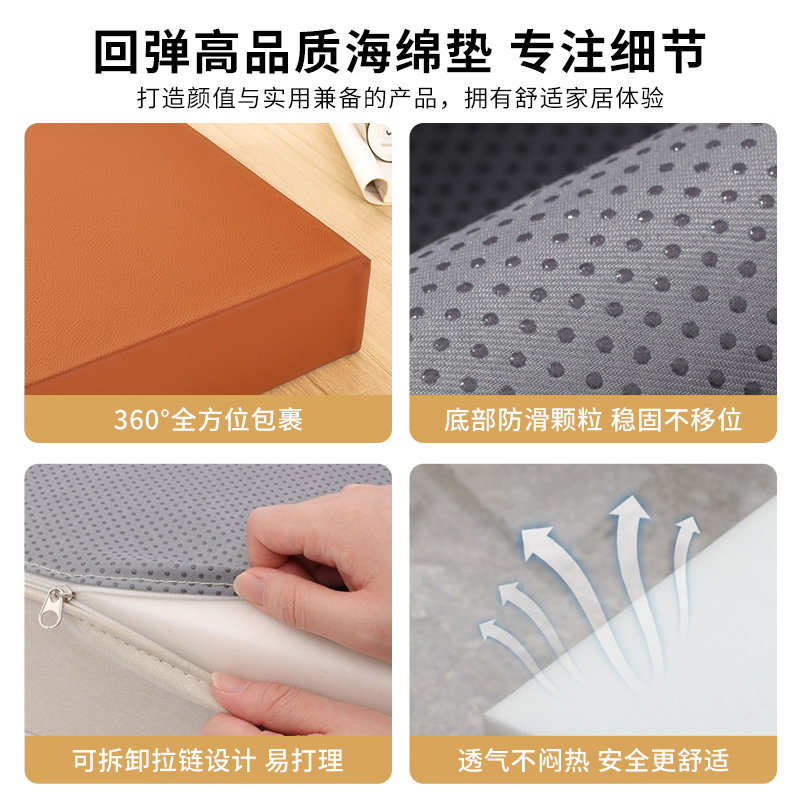 回弹高品质海绵垫 专注细节

打造颜值与实用兼备的产品，拥有舒适家居体验

360°全方位包裹

底部防滑颗粒 稳固不移位

可拆卸拉链设计 易打理

透气不闷热 安全更舒适