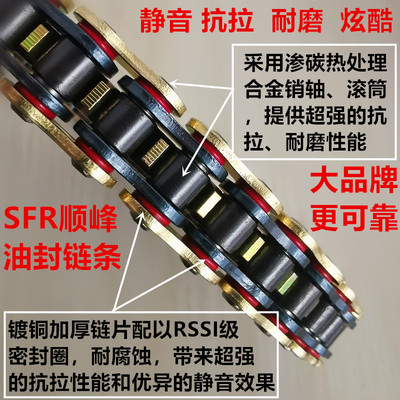 静音 抗拉 耐磨 炫酷

采用渗碳热处理合金销轴、滚筒，提供超强的抗拉、耐磨性能

大品牌
更可靠

SFR顺峰
油封链条

镀铜加厚链片配以RSSI级密封圈，耐腐蚀，带来超强的抗拉性能和优异的静音效果