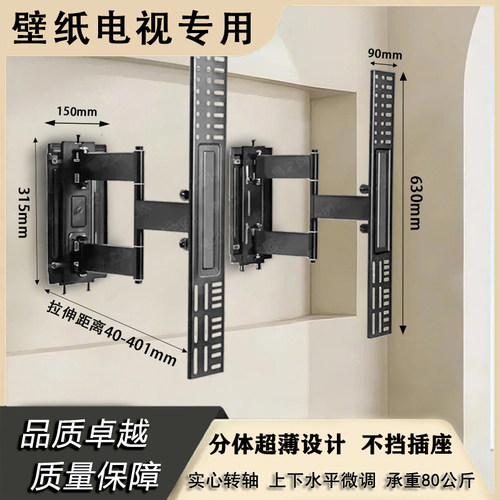 壁纸电视专用

150mm

315mm

拉伸距离40-401mm

90mm

630mm

品质卓越
质量保障

分体超薄设计 不挡插座

实心转轴 上下水平微调 承重80公斤