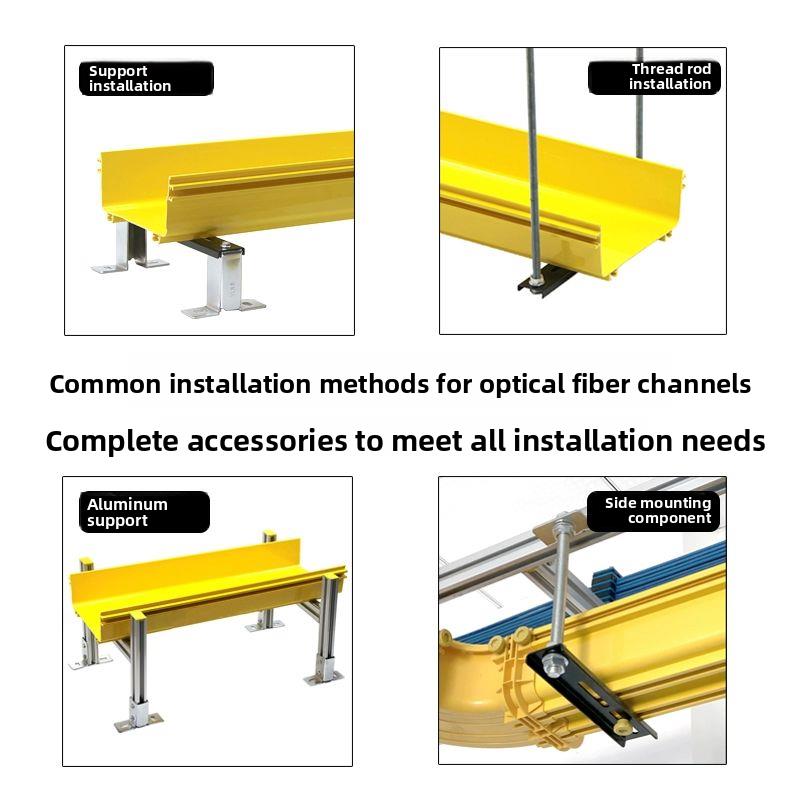 Support installation

Thread rod installation

Common installation methods for optical fiber channels

Complete accessories to meet all installation needs

Aluminum support

Side mounting component