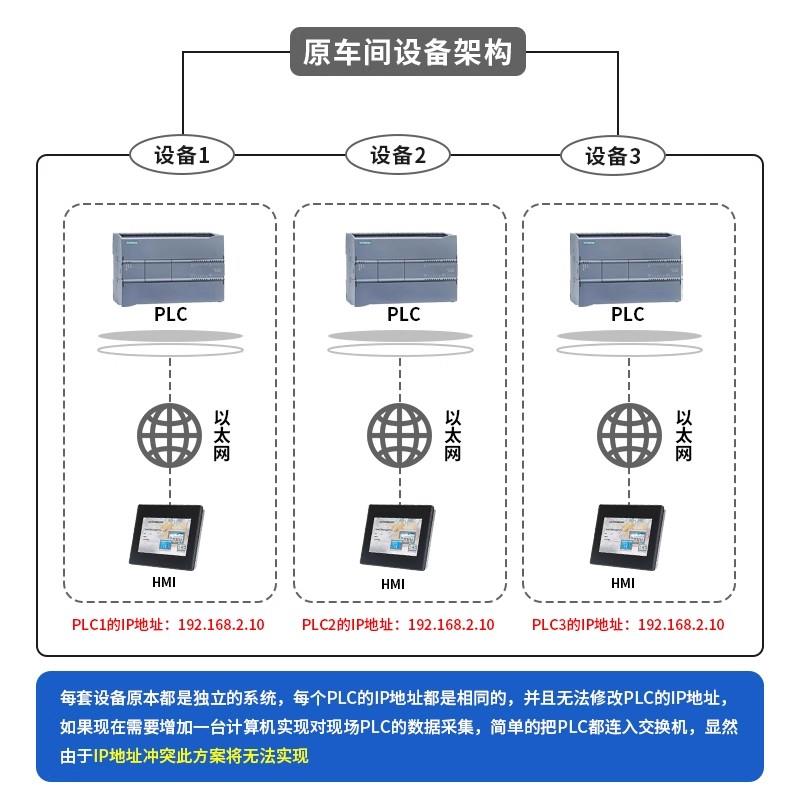 原车间设备架构

设备1

设备2

设备3

PLC

以太网

HMI

PLC1的IP地址：192.168.2.10

PLC

以太网

HMI

PLC2的IP地址：192.168.2.10

PLC

以太网

HMI

PLC3的IP地址：192.168.2.10

每套设备原本都是独立的系统，每个PLC的IP地址都是相同的，并且无法修改PLC的IP地址，如果现在需要增加一台计算机实现对现场PLC的数据采集，简单的把PLC都连入交换机，显然由于IP地址冲突此方案将无法实现