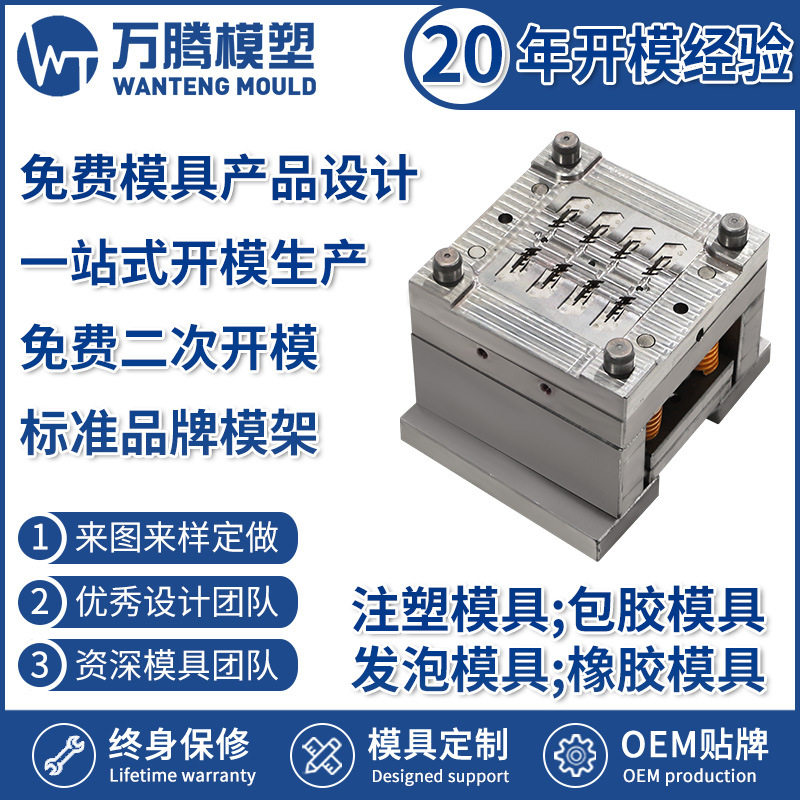 WT 万腾模塑
WANTENG MOULD

20 年开模经验

免费模具产品设计

一站式开模生产

免费二次开模

标准品牌模架

1 来图来样定做

2 优秀设计团队

3 资深模具团队

注塑模具;包胶模具
发泡模具;橡胶模具

终身保修
Lifetime warranty

模具定制
Designed support

OEM贴牌
OEM production