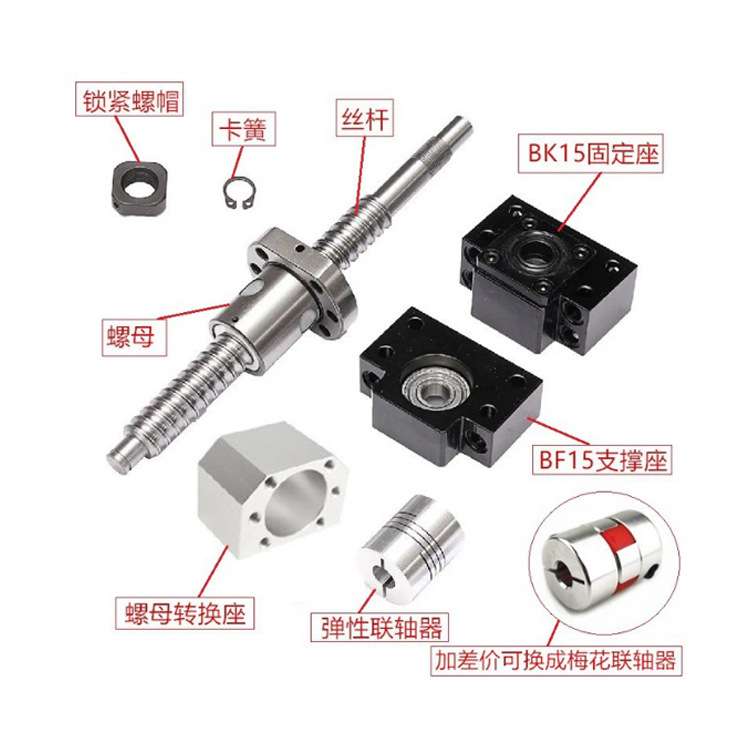 锁紧螺帽

卡簧

丝杆

BK15固定座

螺母

BF15支撑座

螺母转换座

弹性联轴器

加差价可换成梅花联轴器