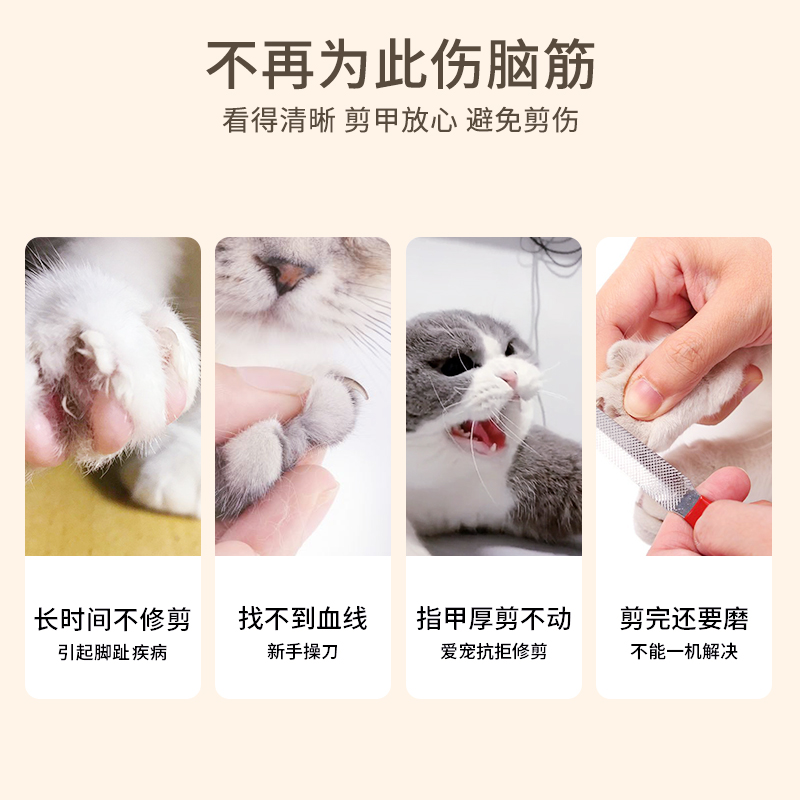 不再为此伤脑筋

看得清晰 剪甲放心 避免剪伤

长时间不修剪
引起脚趾疾病

找不到血线
新手操刀

指甲厚剪不动
爱宠抗拒修剪

剪完还要磨
不能一机解决