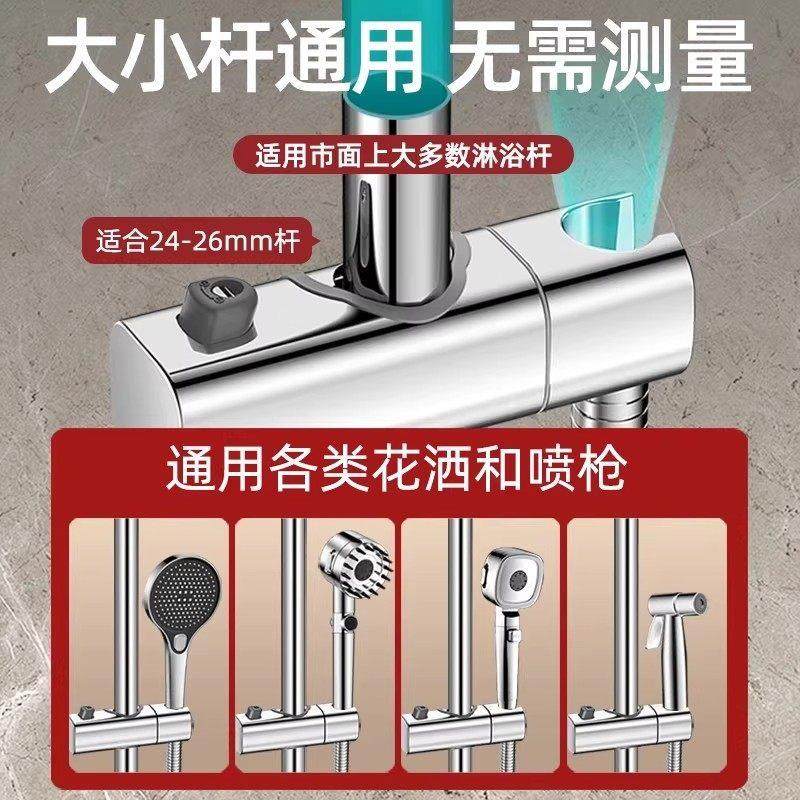 大小杆通用 无需测量

适用市面上大多数淋浴杆

适合24-26mm杆

通用各类花洒和喷枪